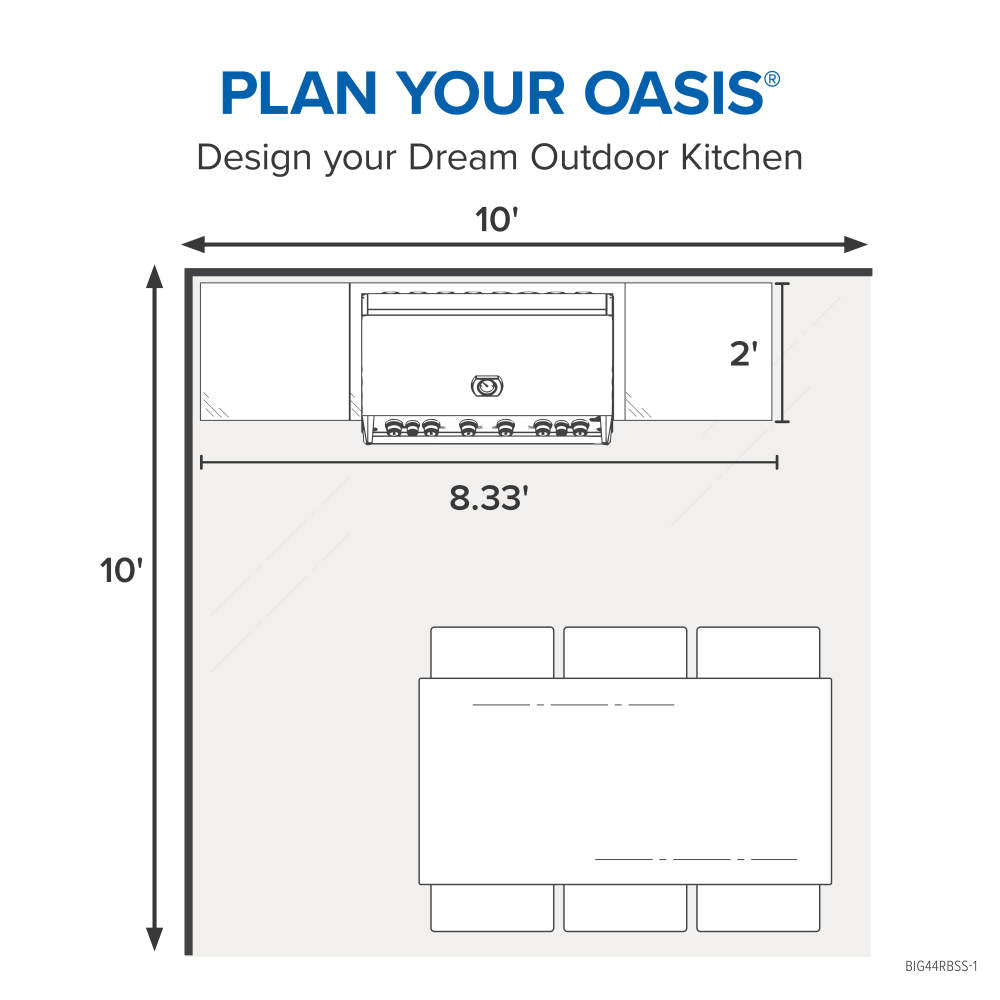 PLAN YOUR OASIS®
Design your Dream Outdoor Kitchen

10'

2'

8.33'

10'

BIG44RBSS-1