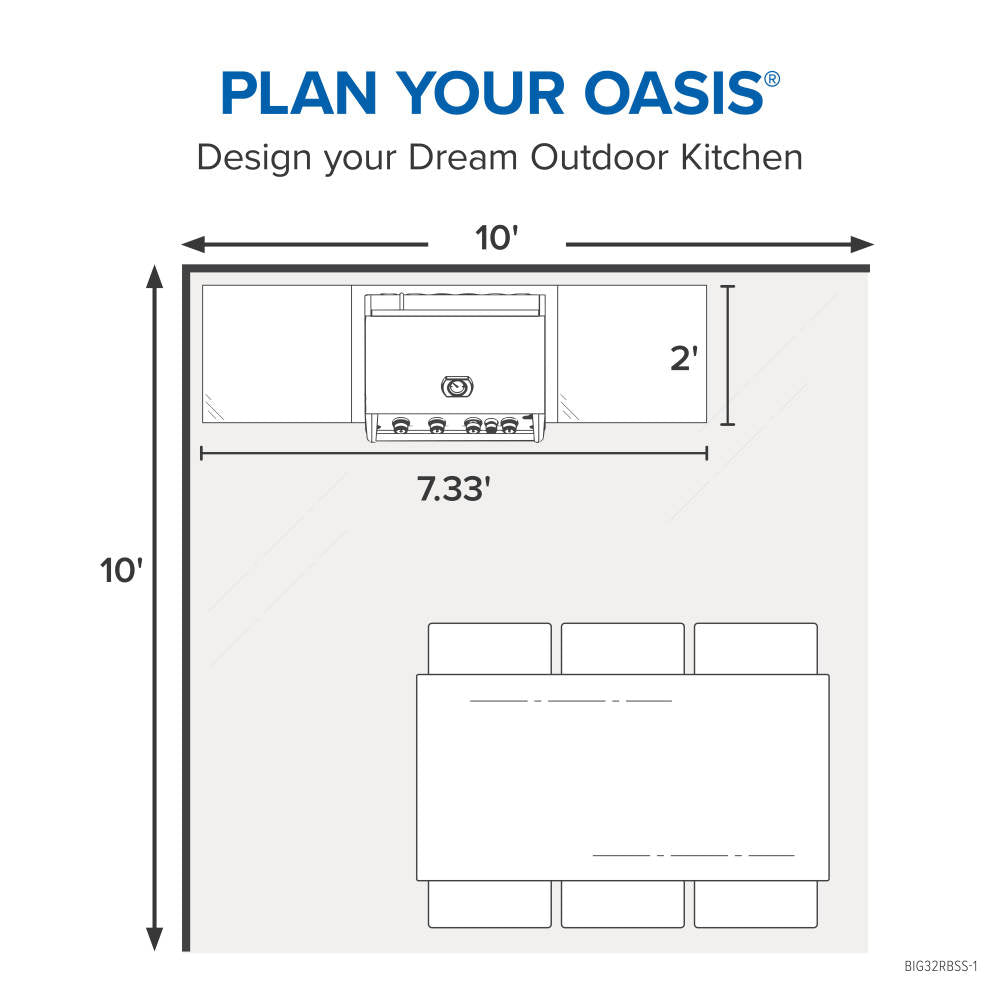 PLAN YOUR OASIS®

Design your Dream Outdoor Kitchen

10'

2'

7.33'

10'

BIG32RBSS-1