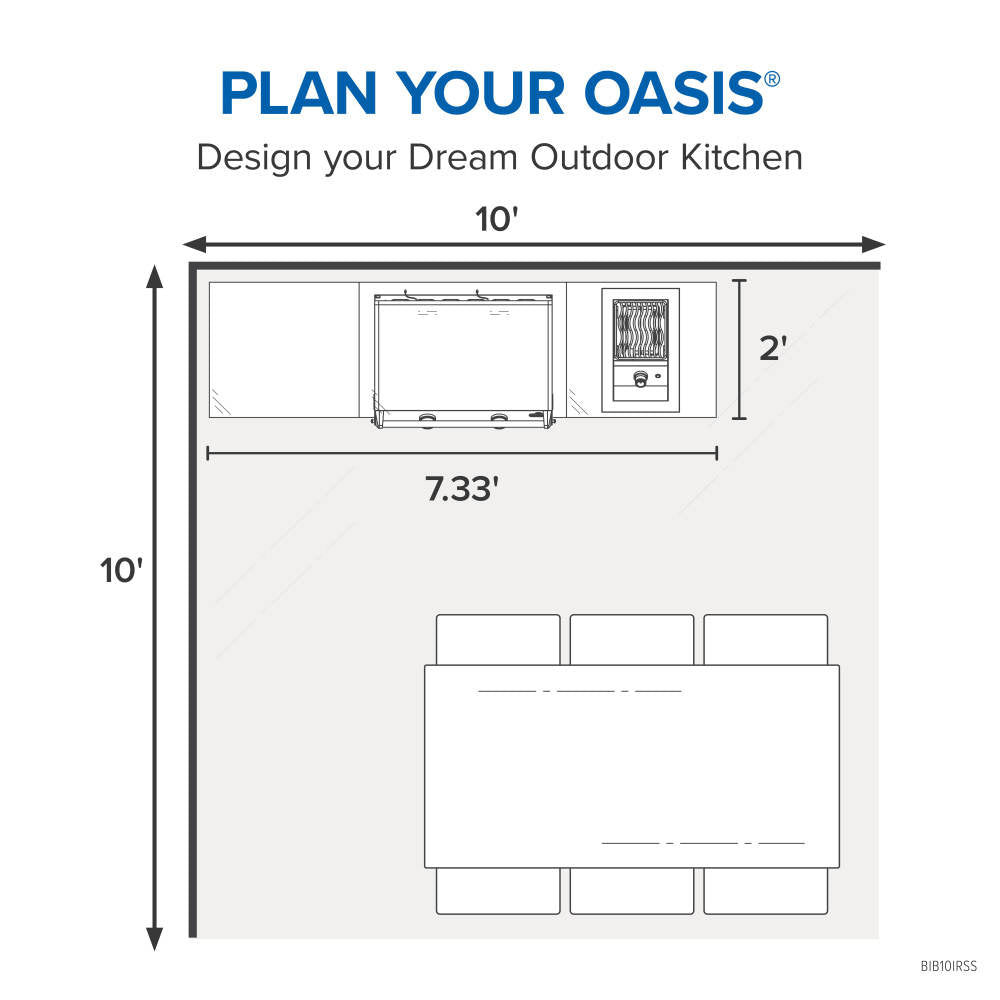 PLAN YOUR OASIS®

Design your Dream Outdoor Kitchen

10'

2'

7.33'

10'

BIB10IRSS