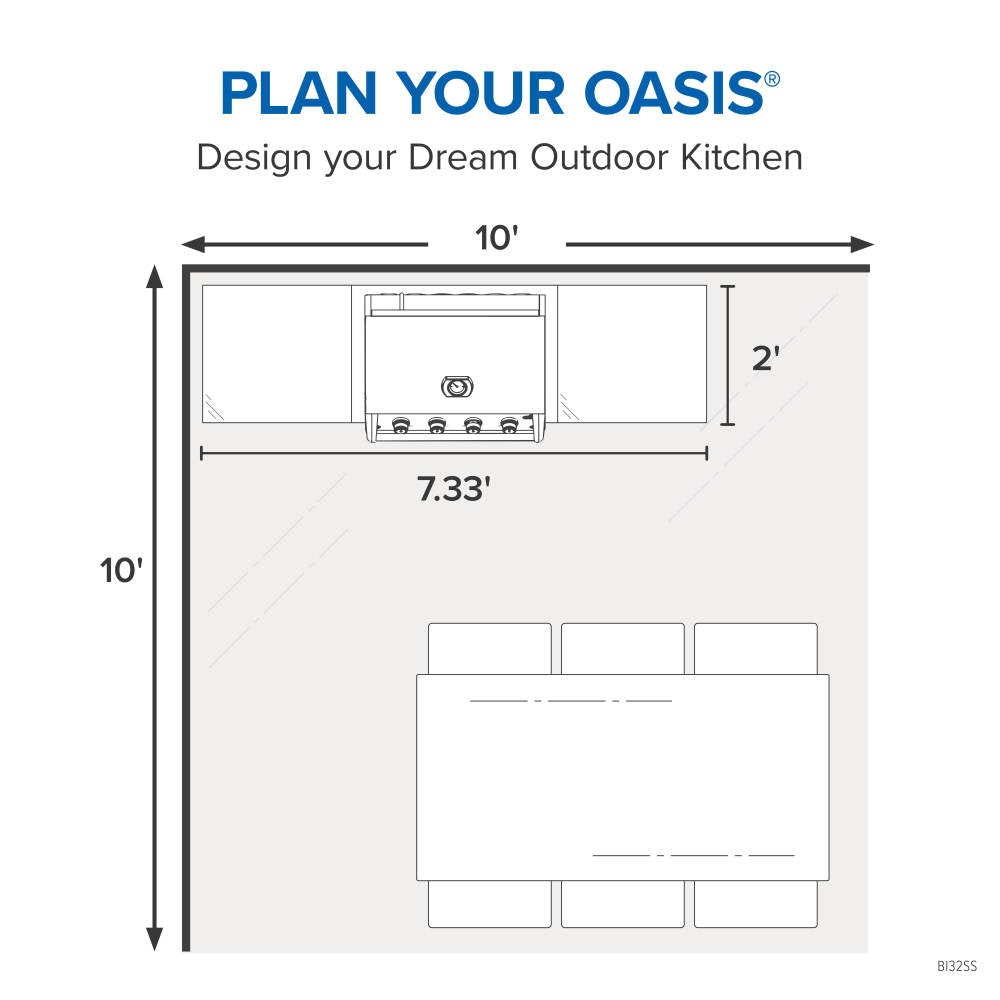 PLAN YOUR OASIS®

Design your Dream Outdoor Kitchen

10'

2'

7.33'

10'

BI32SS